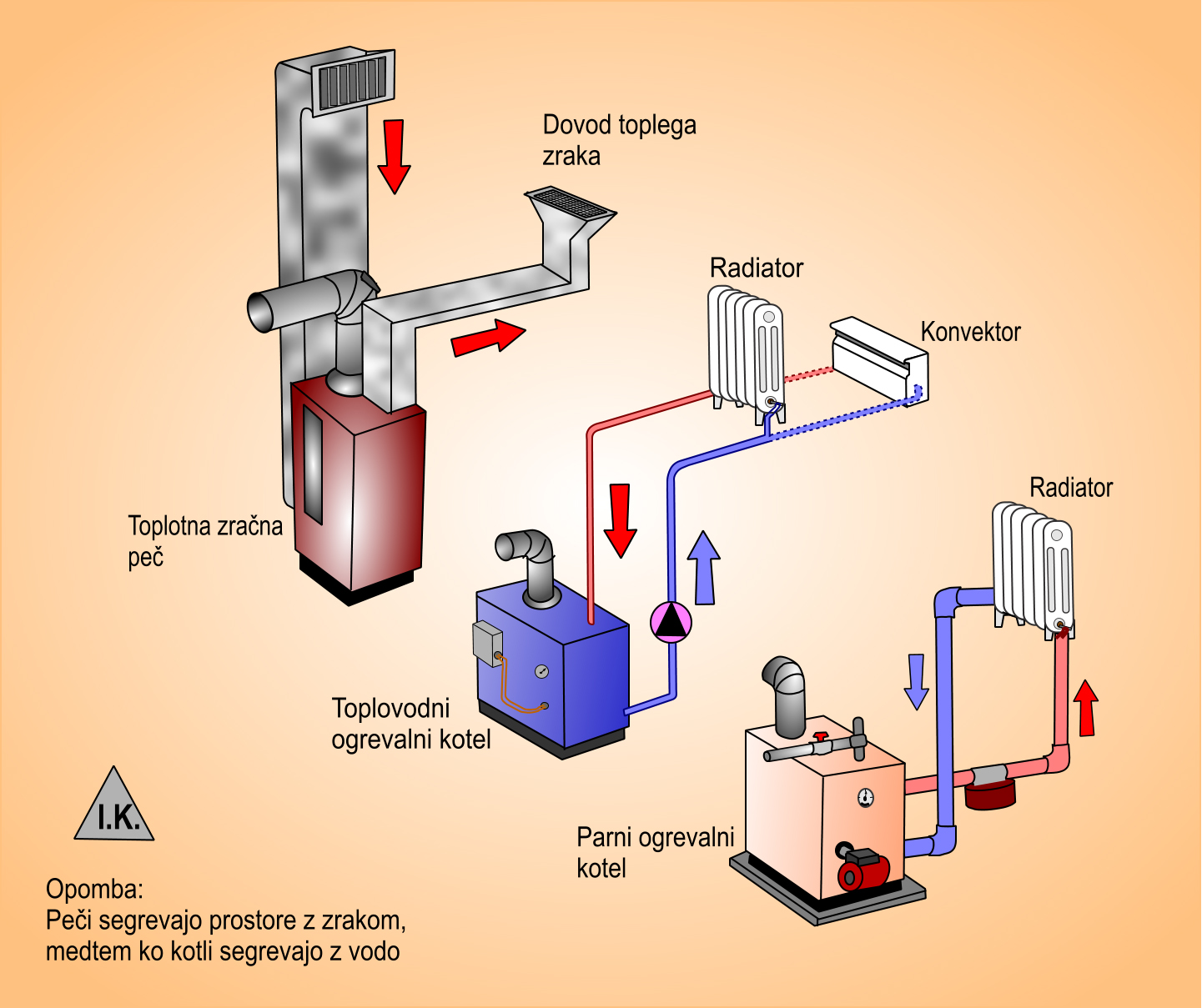 Dovod toplega zraka

Radiator

Konvektor

Radiator

Toplotna zračna peč

Toplovodni ogrevalni kotel

Parni ogrevalni kotel

I.K.

Opomba:
Peči segrevajo prostore z zrakom, medtem ko kotli segrevajo z vodo